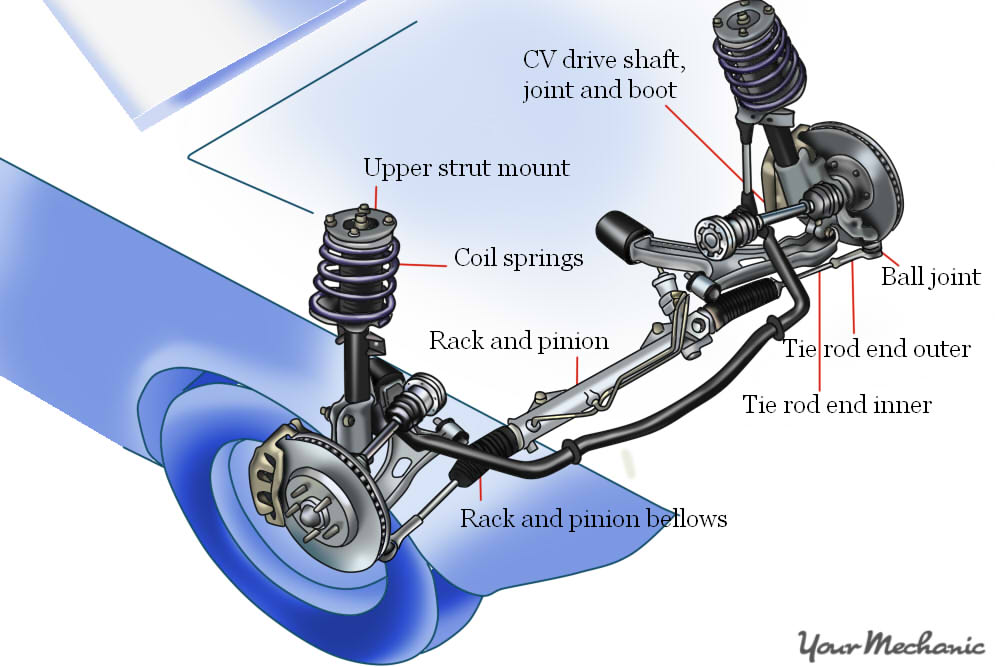 CV drive shaft, joint and boot

Upper strut mount

Coil springs

Ball joint

Rack and pinion

Tie rod end outer

Tie rod end inner

Rack and pinion bellows

YourMechanic